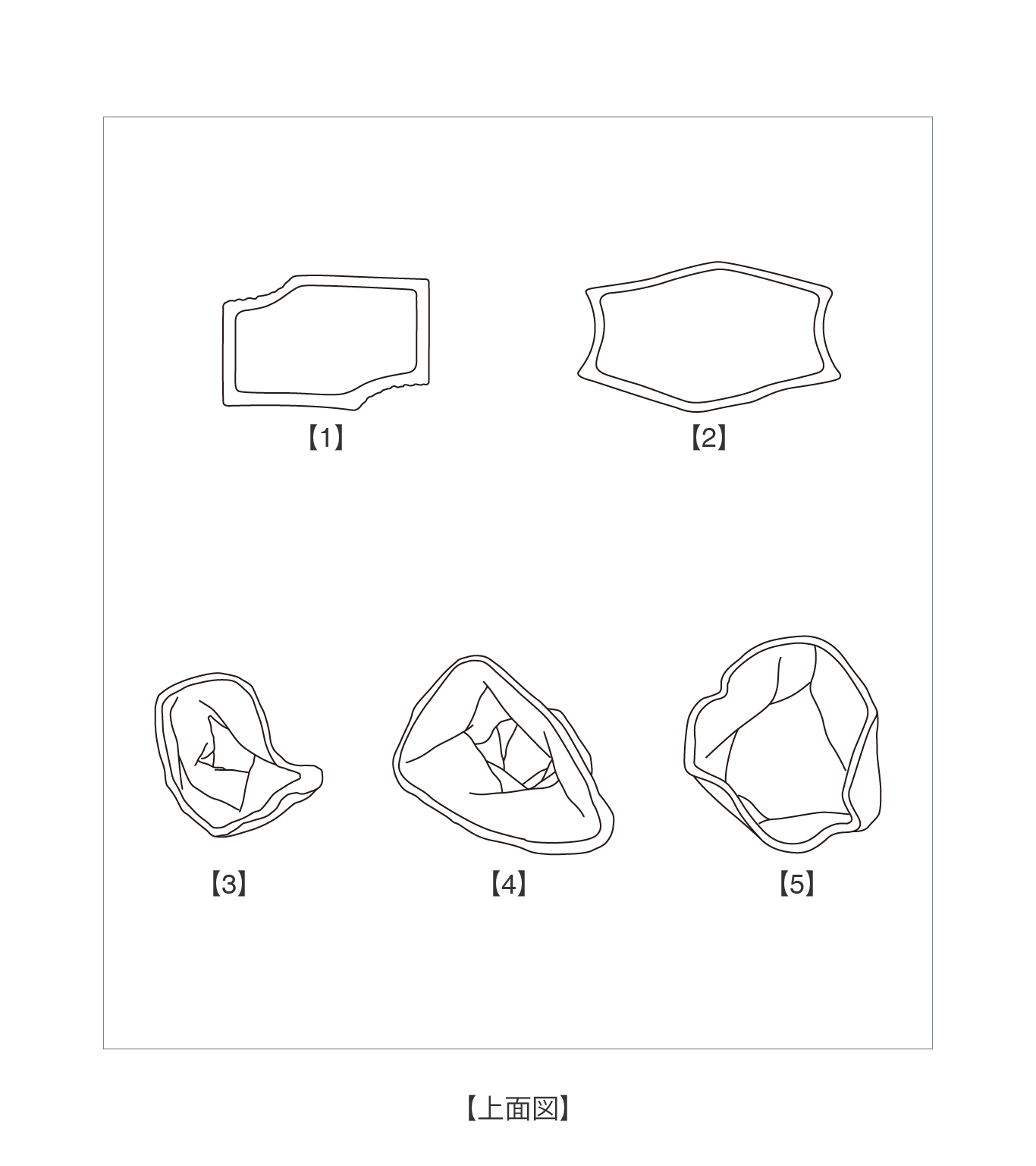 【1】

【2】

【3】

【4】

【5】

【上面図】