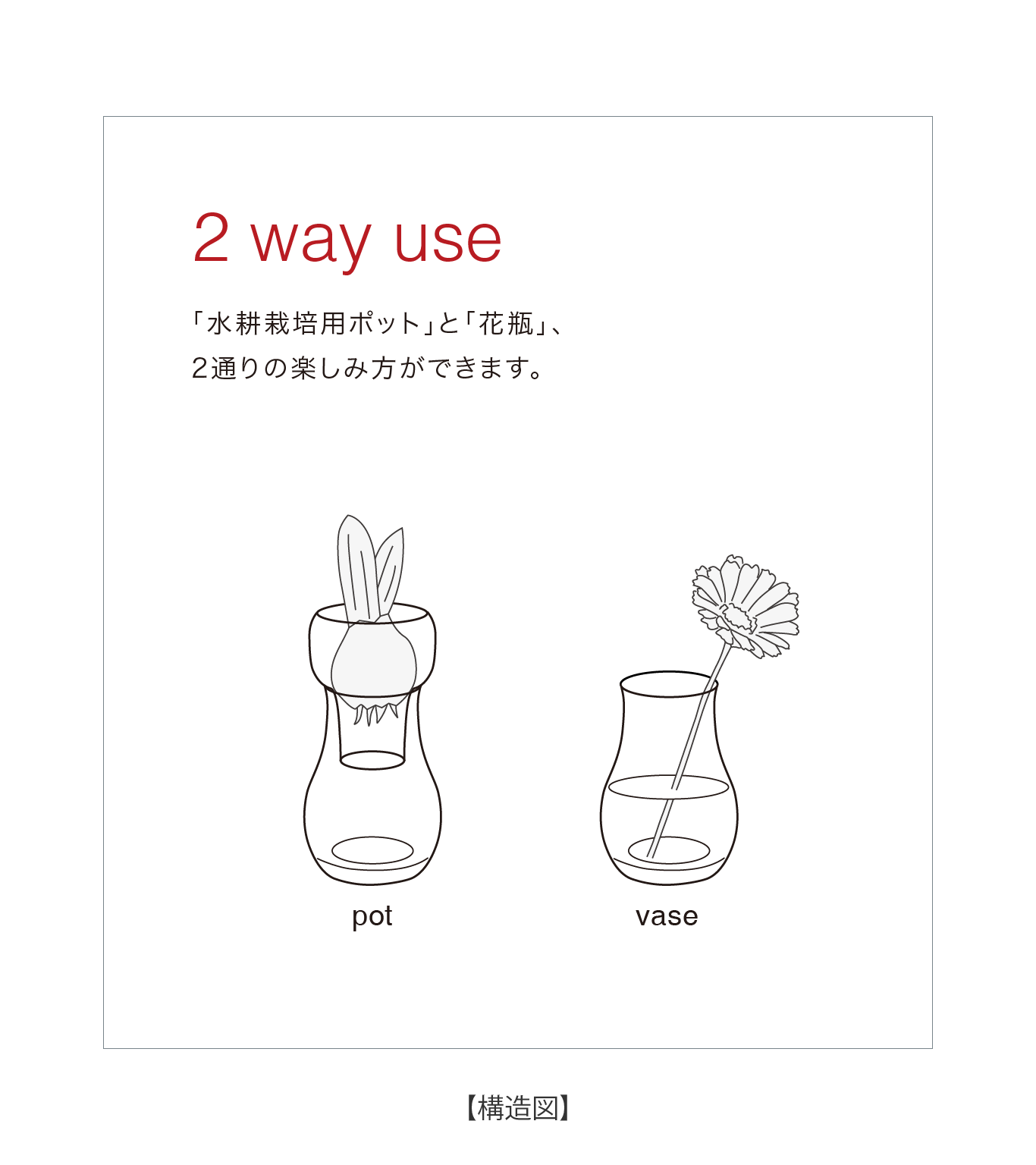 2 way use

「水耕栽培用ポット」と「花瓶」、
2通りの楽しみ方ができます。

pot

vase

【構造図】